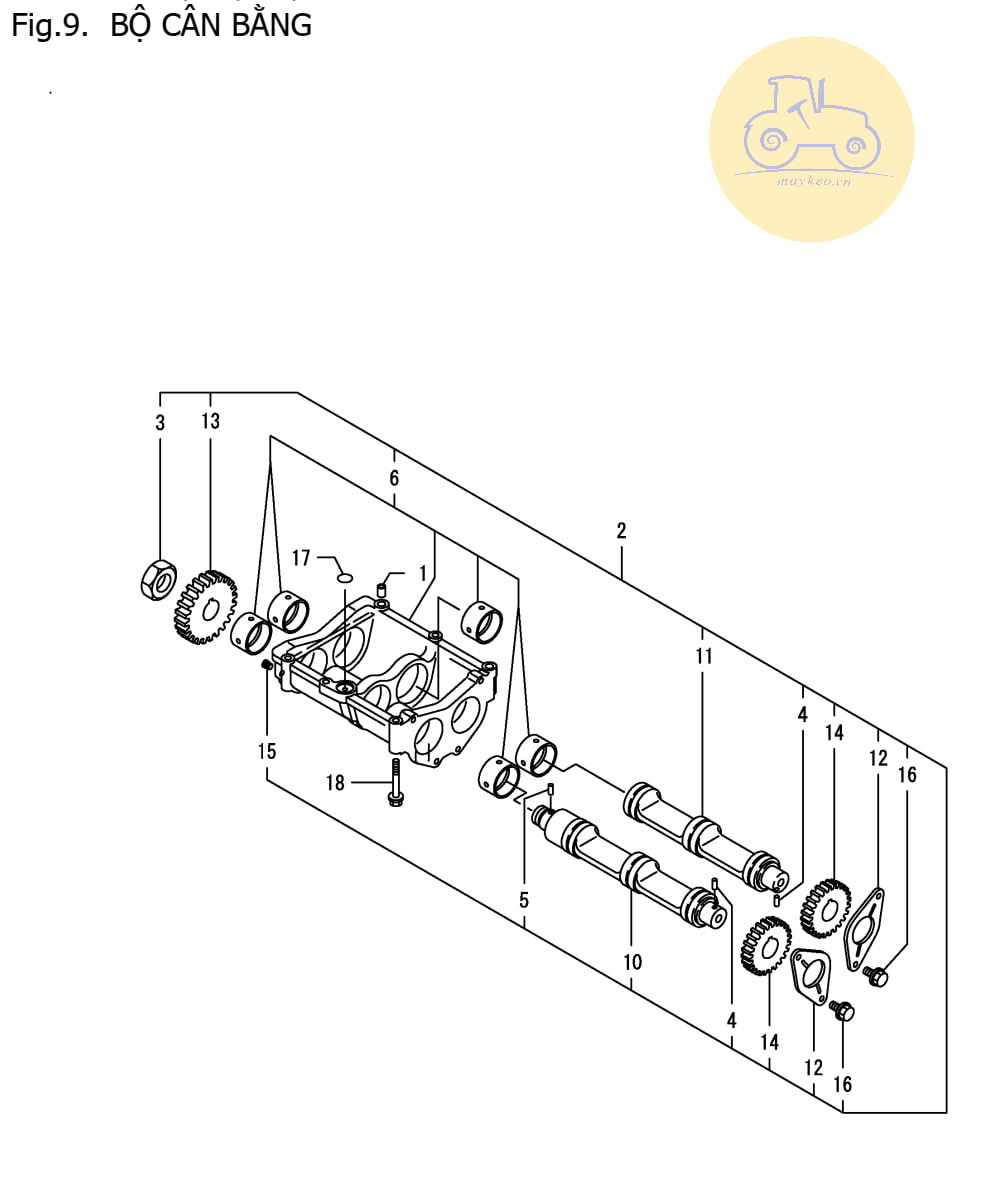 Fig.9. BỘ CÂN BẰNG

maykeo.vn

3
13
6
2
17
1
11
4
14
12
16
15
18
5
10
4
14
12
16