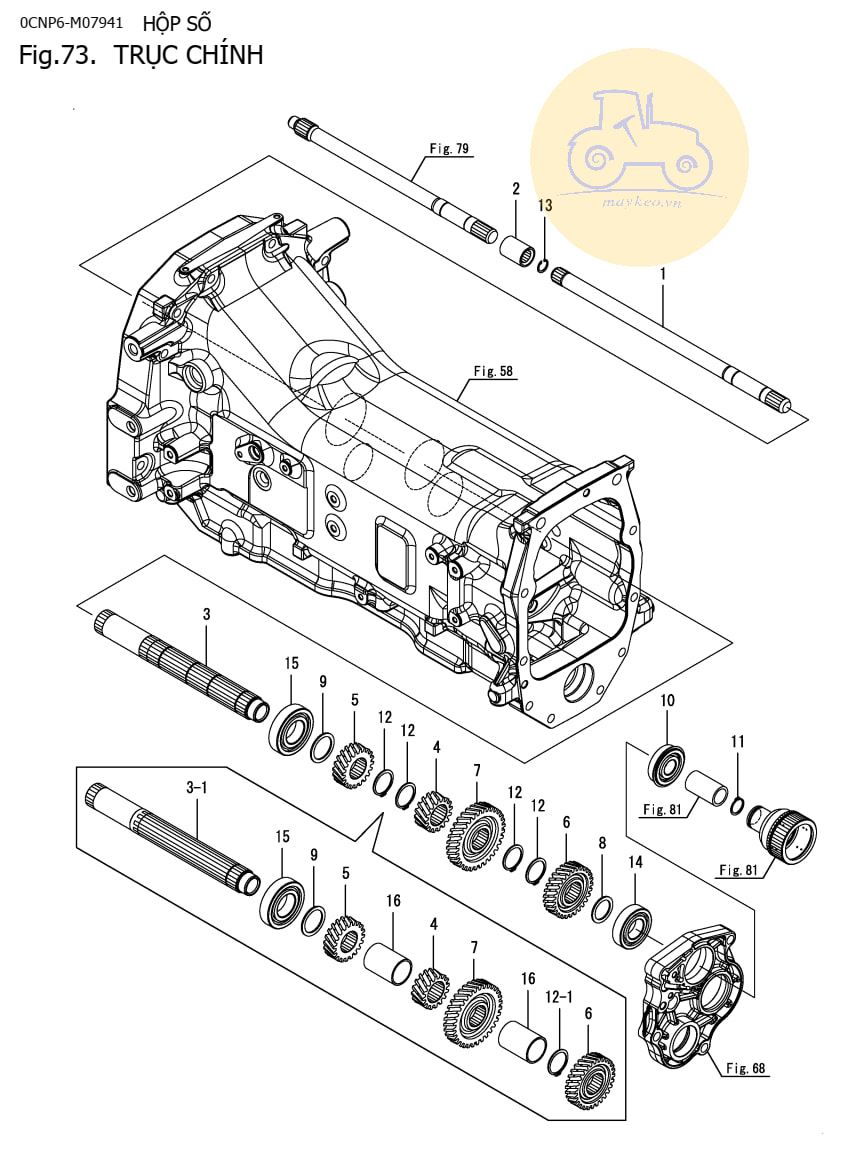 0CNP6-M07941 HỘP SỐ
Fig.73. TRỤC CHÍNH

maykeo.vn

Fig. 79
2
13
1
Fig. 58
3
15
9
5
12
12
4
7
12
12
6
8
14
10
11
Fig. 81
Fig. 81
3-1
15
9
5
16
4
7
16
12-1
6
Fig. 68