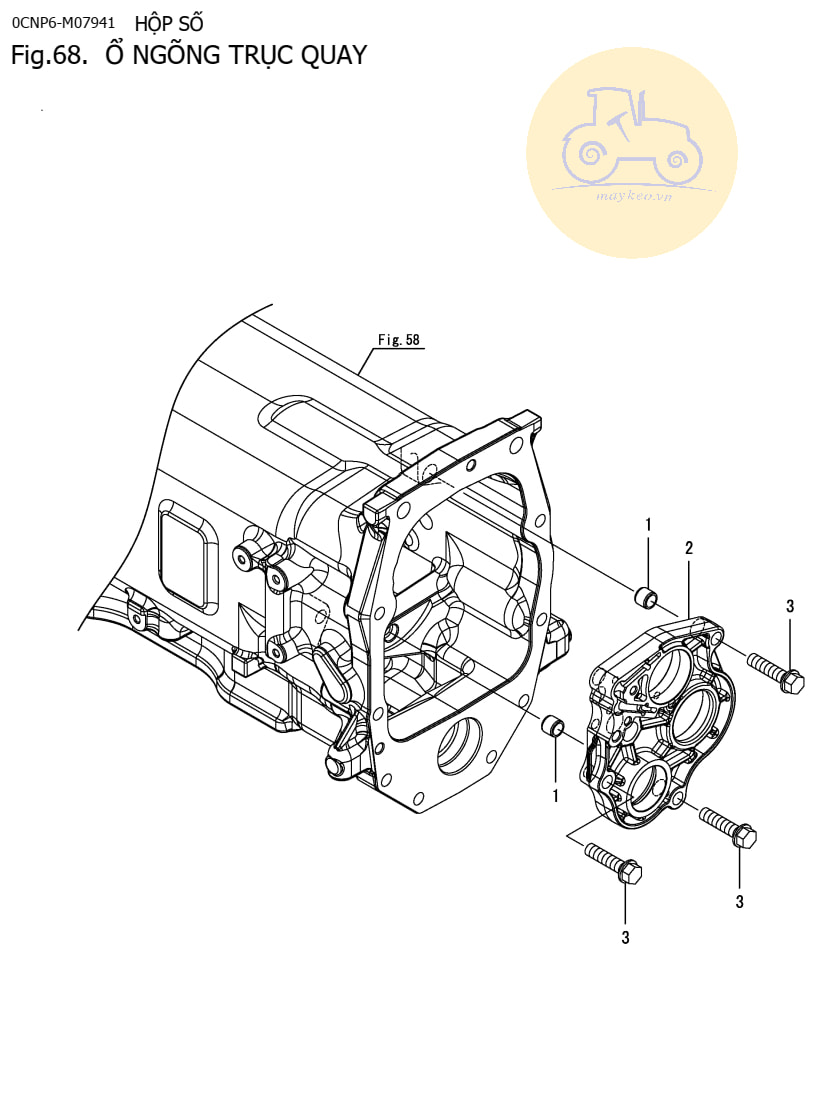 0CNP6-M07941 HỘP SỐ
Fig.68. Ổ NGÕNG TRỤC QUAY

maykeo.vn

Fig. 58

1
2
3
1
3
3