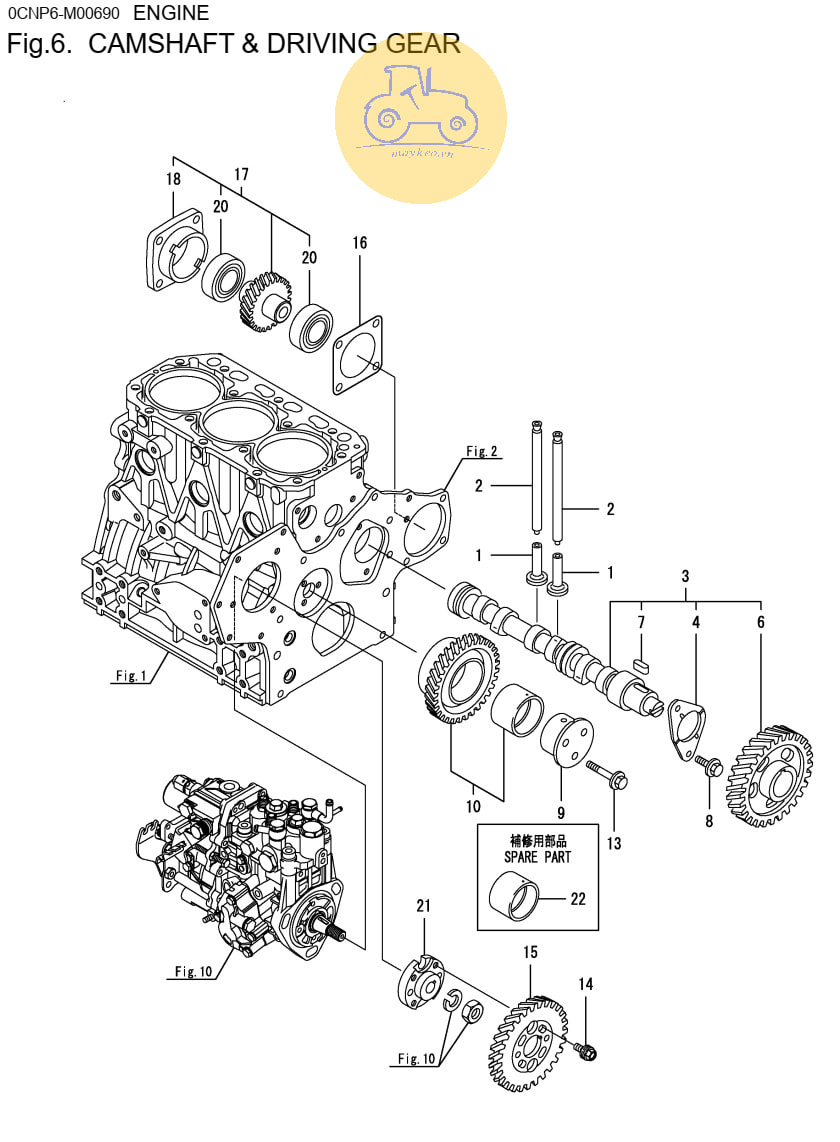 0CNP6-M00690 ENGINE
Fig.6. CAMSHAFT & DRIVING GEAR

maykeo.vn

18
17
20
20
16
Fig. 2
2
2
1
1
3
7
4
6
Fig. 1
10
9
13
8
補修用部品
SPARE PART
22
21
15
14
Fig. 10
Fig. 10