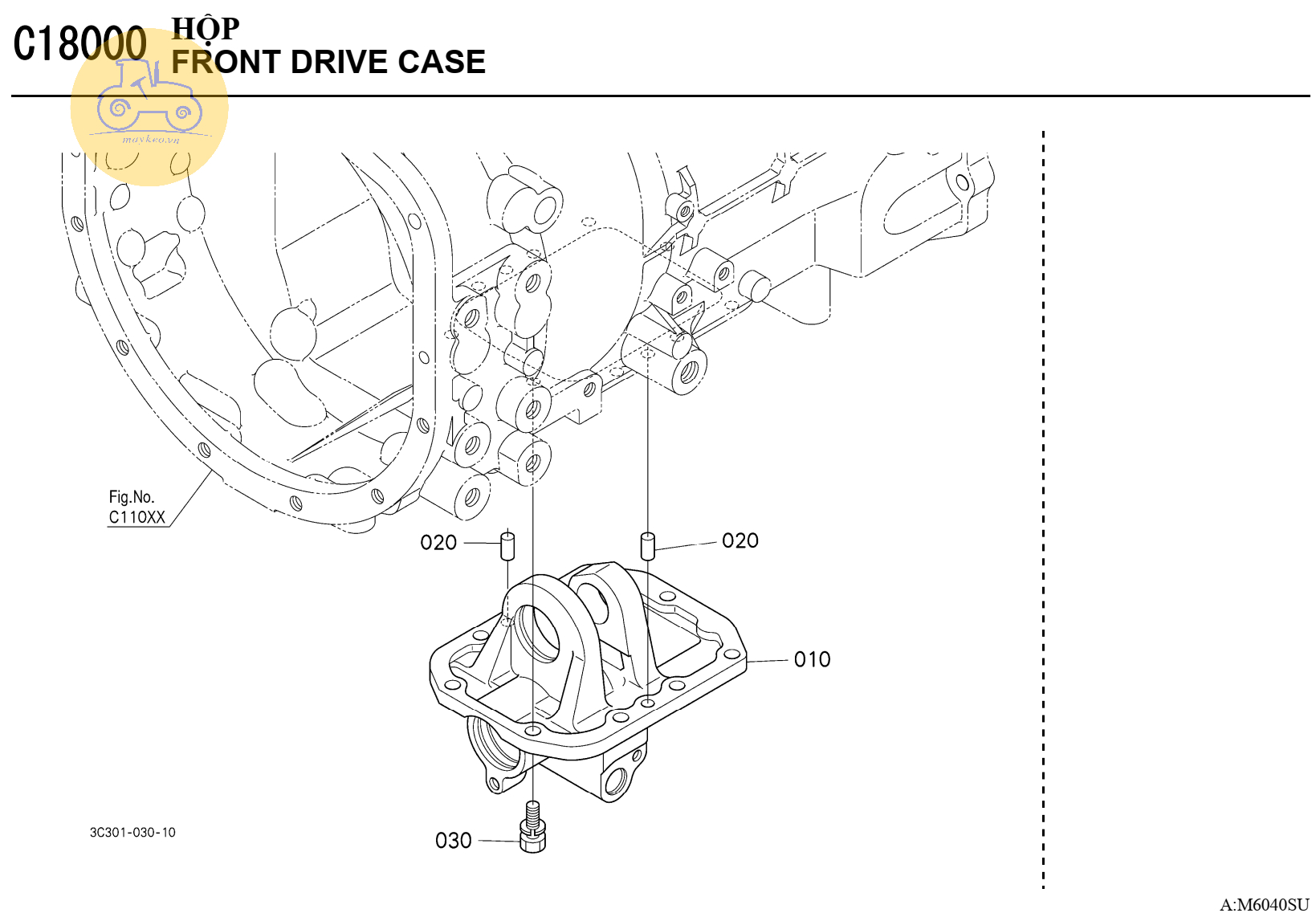 C18000 HỘP
FRONT DRIVE CASE

maykeo.vn

Fig.No.
C110XX

020
020
010
030

3C301-030-10

A:M6040SU