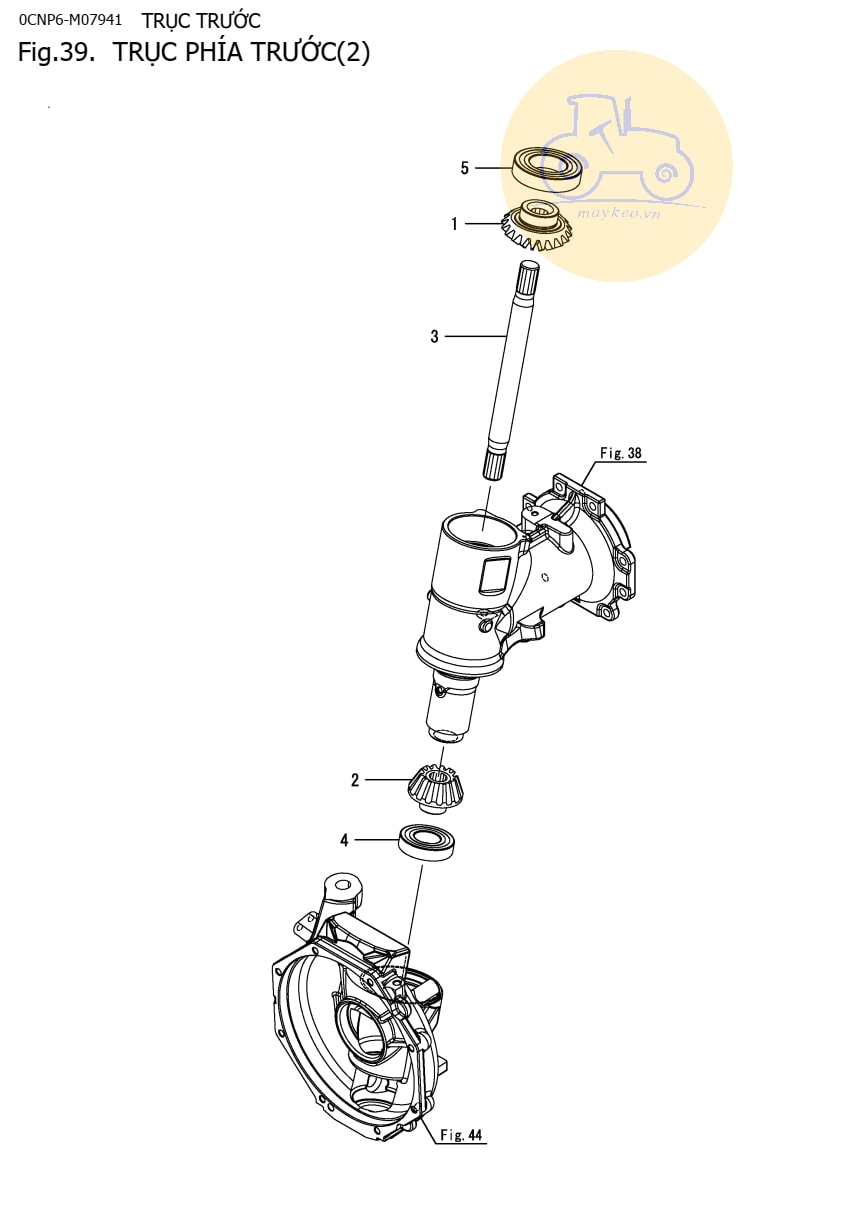 0CNP6-M07941 TRỤC TRƯỚC
Fig.39. TRỤC PHÍA TRƯỚC(2)

maykeo.vn

5
1
3
Fig. 38
2
4
Fig. 44