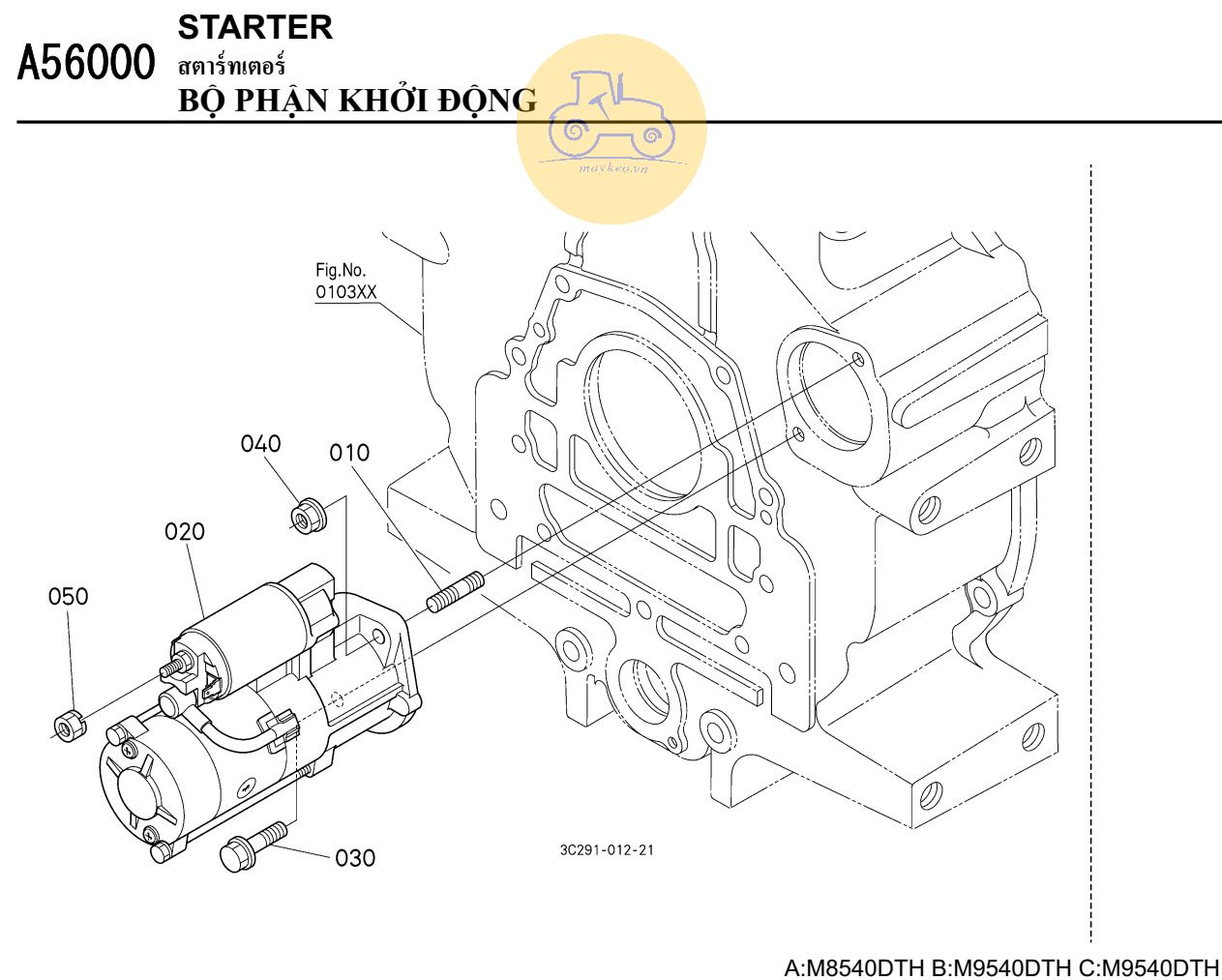 A56000
STARTER
สตาร์ทเตอร์
BỘ PHẬN KHỞI ĐỘNG

maykeo.vn

Fig.No.
0103XX

040
010
020
050
030

3C291-012-21

A:M8540DTH B:M9540DTH C:M9540DTH