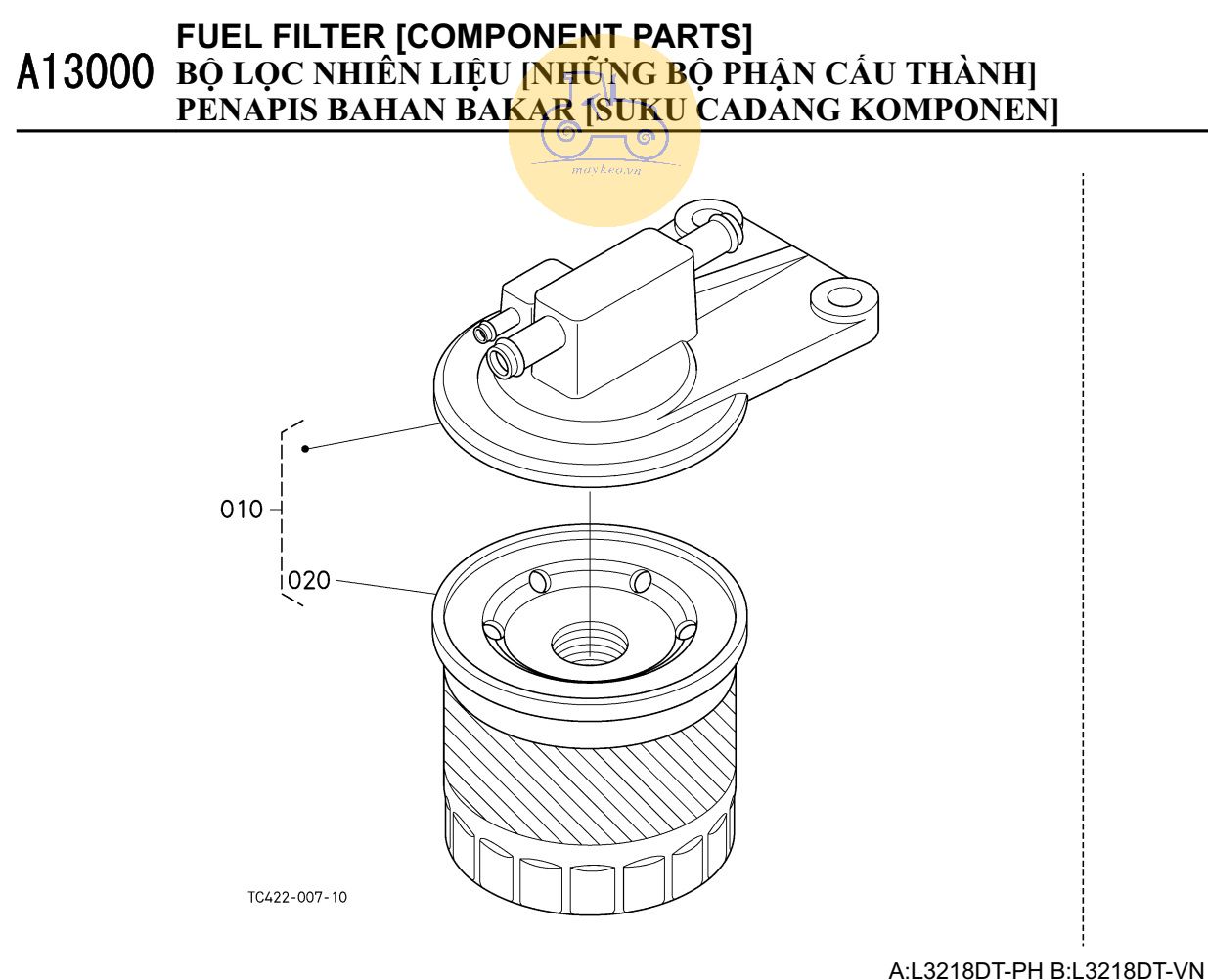 A13000 FUEL FILTER [COMPONENT PARTS]
BỘ LỌC NHIÊN LIỆU [NHỮNG BỘ PHẬN CẤU THÀNH]
PENAPIS BAHAN BAKAR [SUKU CADANG KOMPONEN]

maykeo.vn

010
020

TC422-007-10

A:L3218DT-PH B:L3218DT-VN