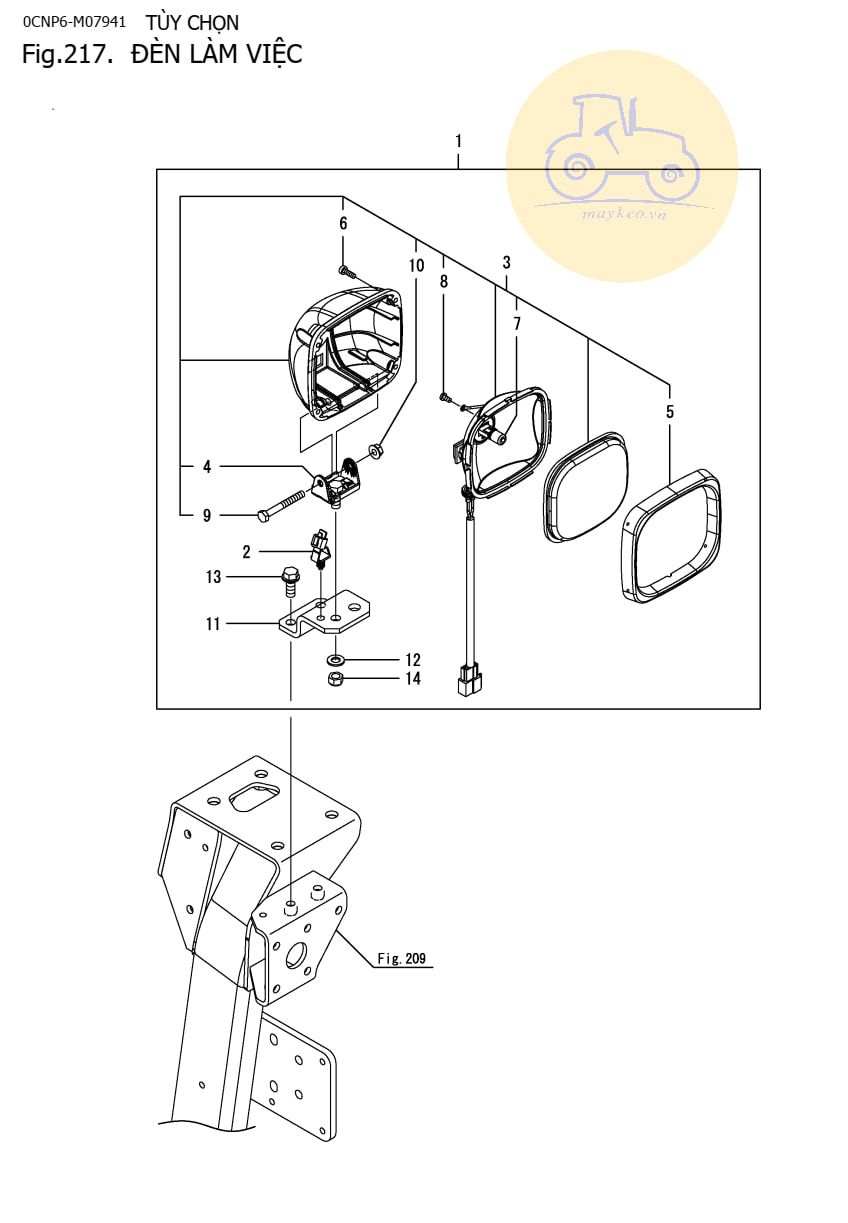 0CNP6-M07941 TÙY CHỌN
Fig.217. ĐÈN LÀM VIỆC

maykeo.vn

1
6
10
8
3
7
5
4
9
2
13
11
12
14
Fig. 209