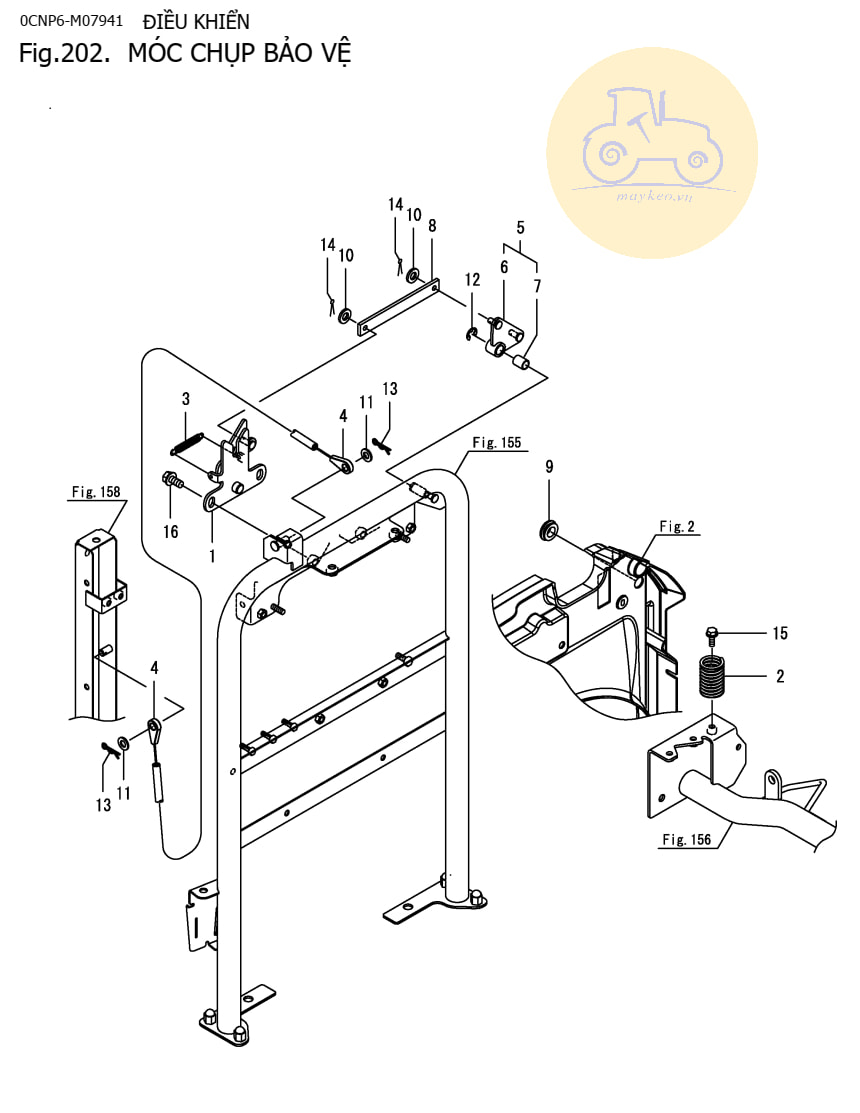 0CNP6-M07941 ĐIỀU KHIỂN
Fig.202. MÓC CHỤP BẢO VỆ

maykeo.vn

14
10
8
5
14
10
12
6
7
3
4
11
13
Fig. 155
9
Fig. 158
16
1
Fig. 2
15
2
4
13
11
Fig. 156