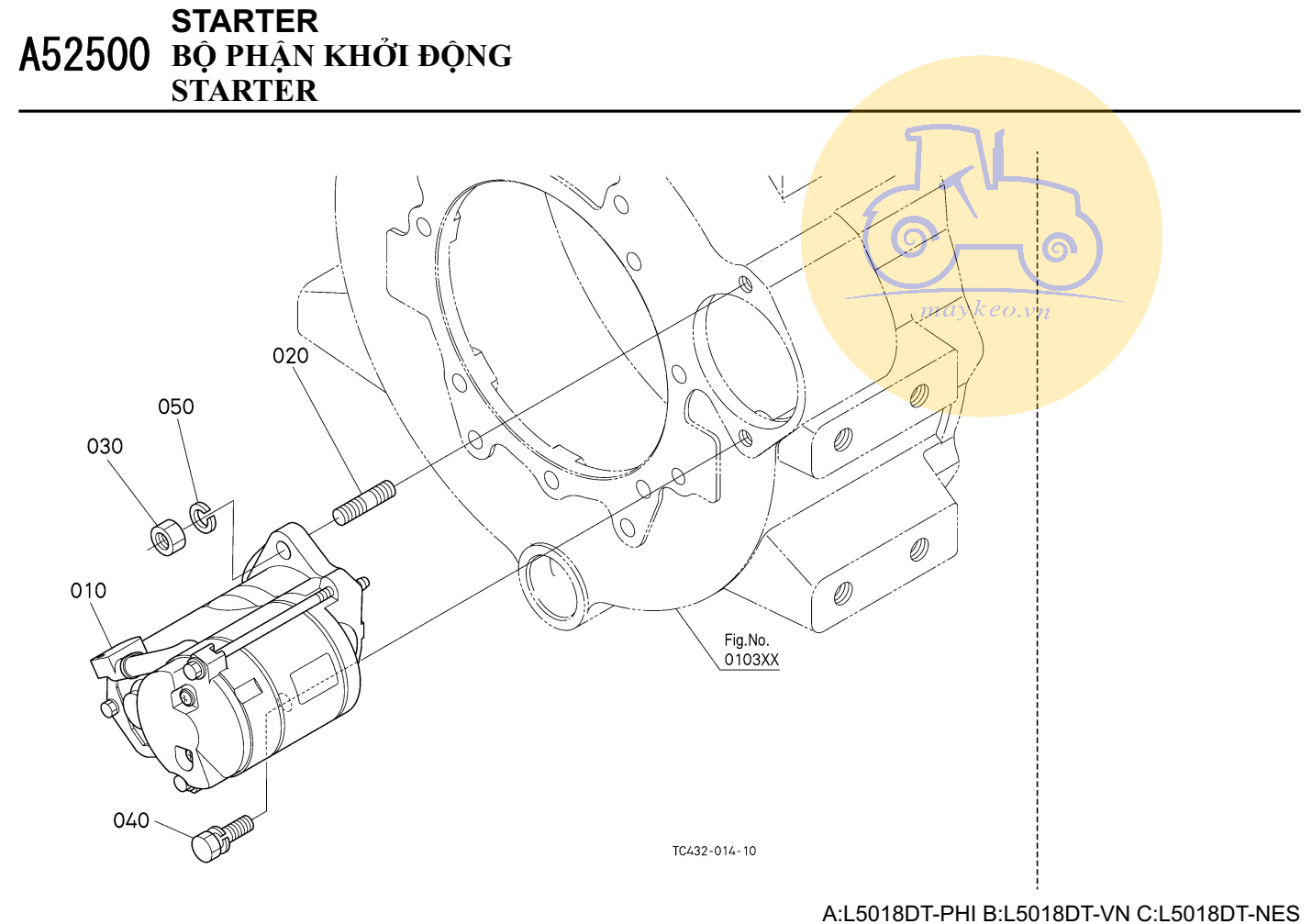 A52500 STARTER
BỘ PHẬN KHỞI ĐỘNG
STARTER

maykeo.vn

020
050
030
010
040

Fig.No.
0103XX

TC432-014-10

A:L5018DT-PHI B:L5018DT-VN C:L5018DT-NES