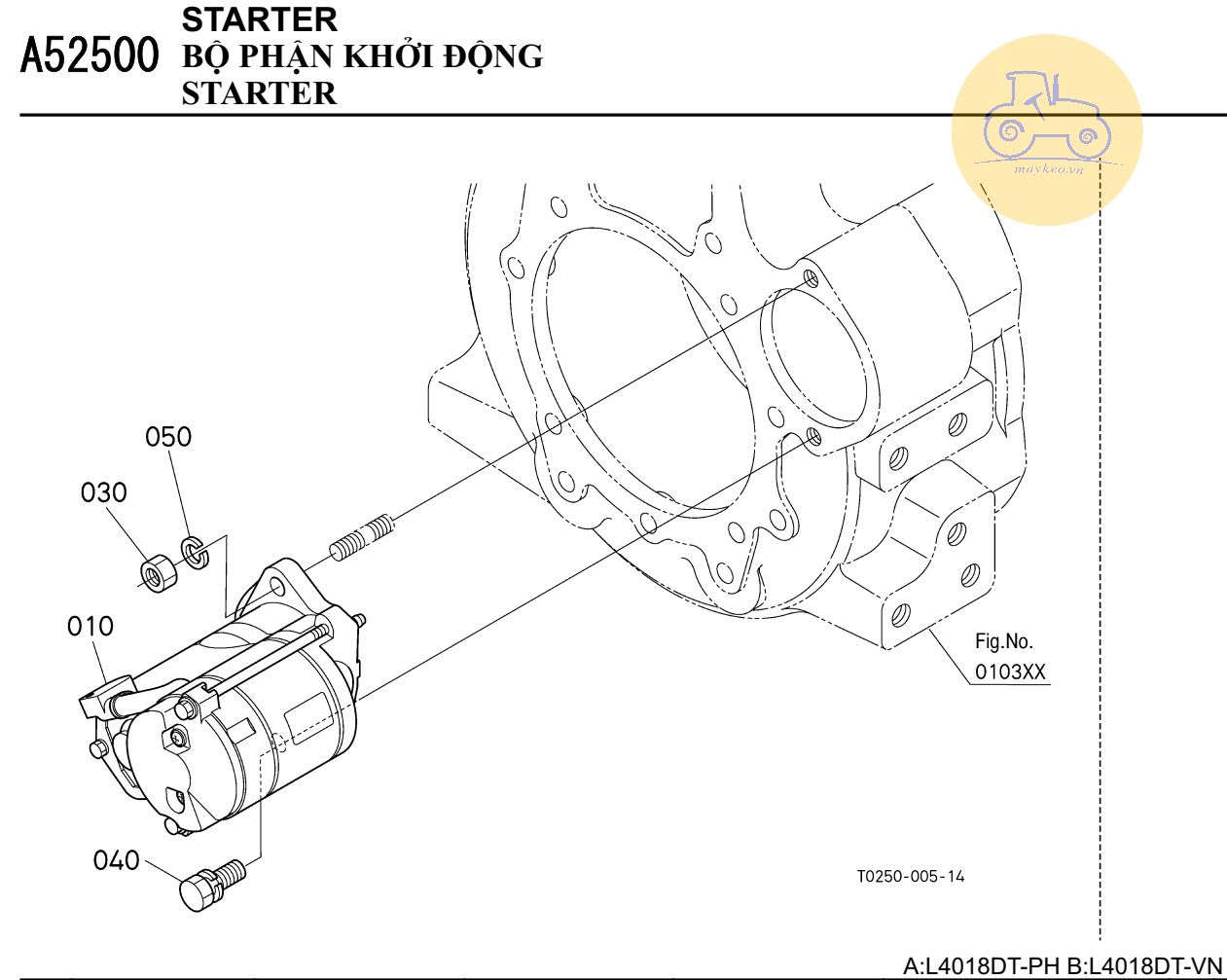 A52500 STARTER
BỘ PHẬN KHỞI ĐỘNG
STARTER

maykeo.vn

050
030
010
040

Fig.No.
0103XX

T0250-005-14

A:L4018DT-PH B:L4018DT-VN