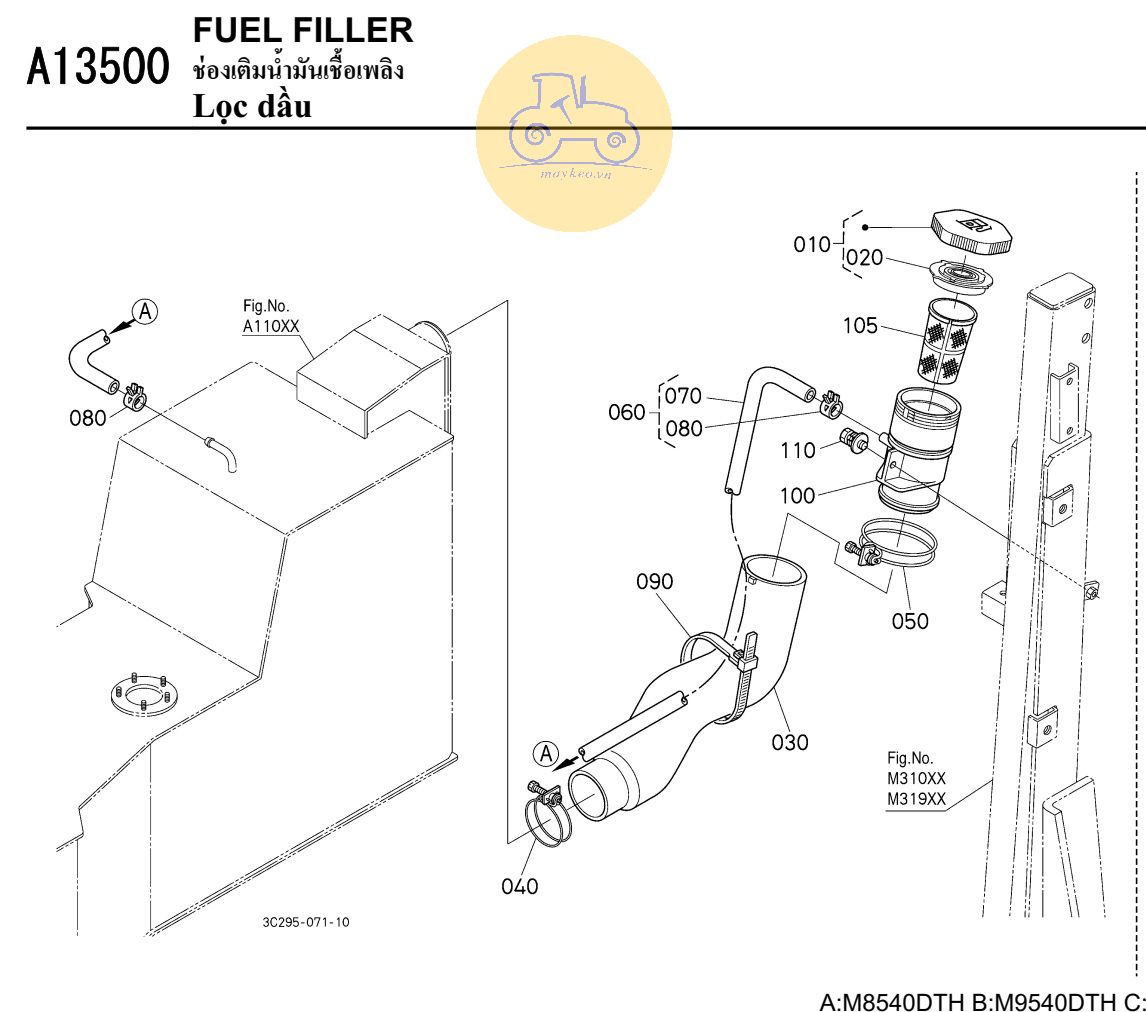 A13500 FUEL FILLER
ช่องเติมน้ำมันเชื้อเพลิง
Lọc dầu

maykeo.vn

A

Fig.No.
A110XX

080

010
020
105
060
070
080
110
100
050
090
030
A
040

Fig.No.
M310XX
M319XX

3C295-071-10

A:M8540DTH B:M9540DTH C: