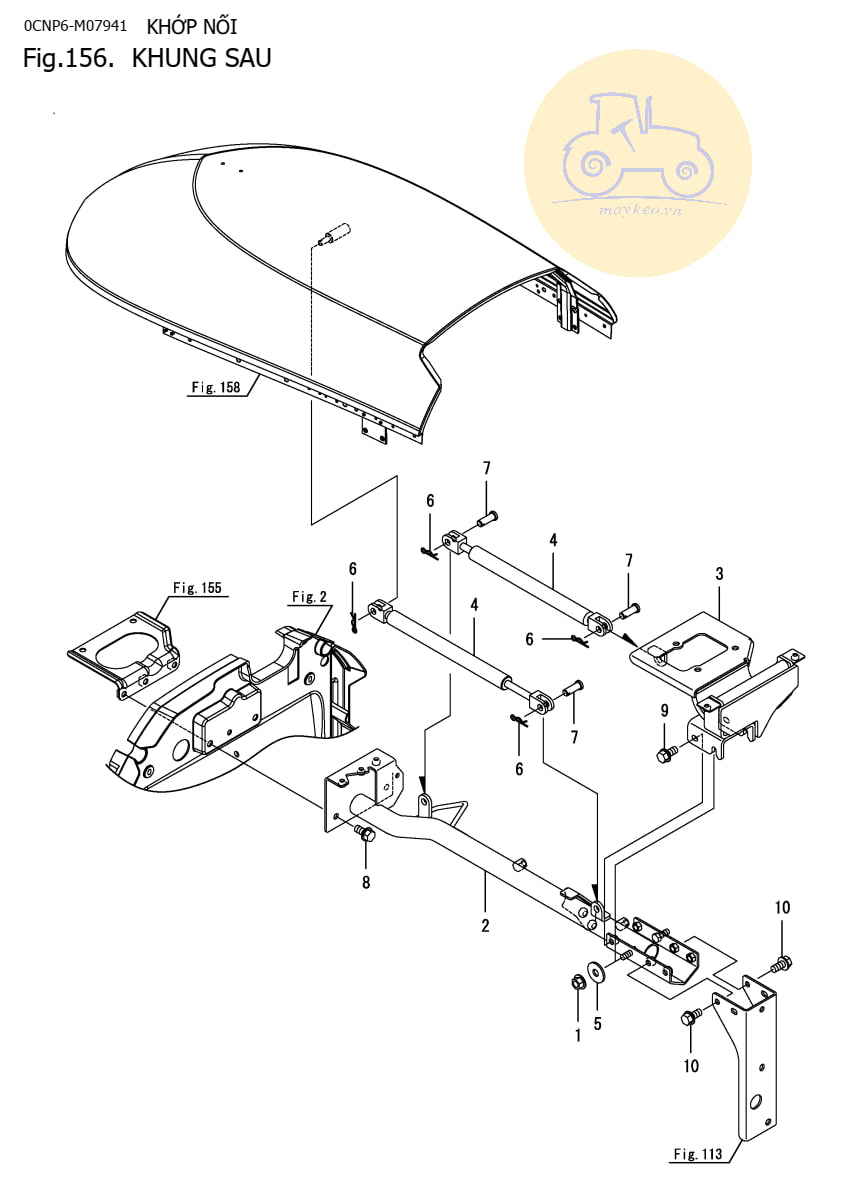 0CNP6-M07941 KHỚP NỐI
Fig.156. KHUNG SAU

maykeo.vn

Fig. 158
7
6
4
7
3
Fig. 155
Fig. 2
6
4
6
7
9
6
8
2
10
1
5
10
Fig. 113