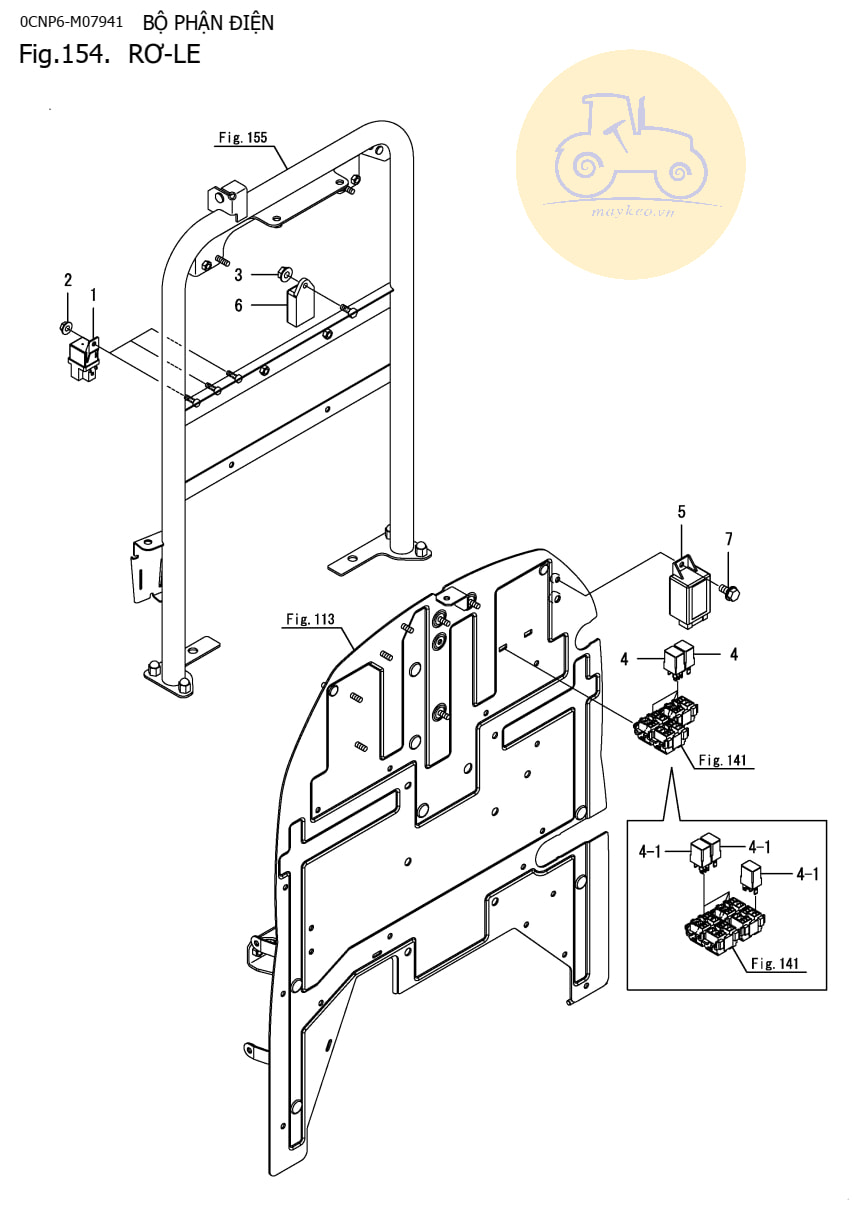 0CNP6-M07941 BỘ PHẬN ĐIỆN
Fig.154. RƠ-LE

maykeo.vn

Fig. 155

2
1
3
6

5
7

Fig. 113

4
4

Fig. 141

4-1
4-1
4-1

Fig. 141