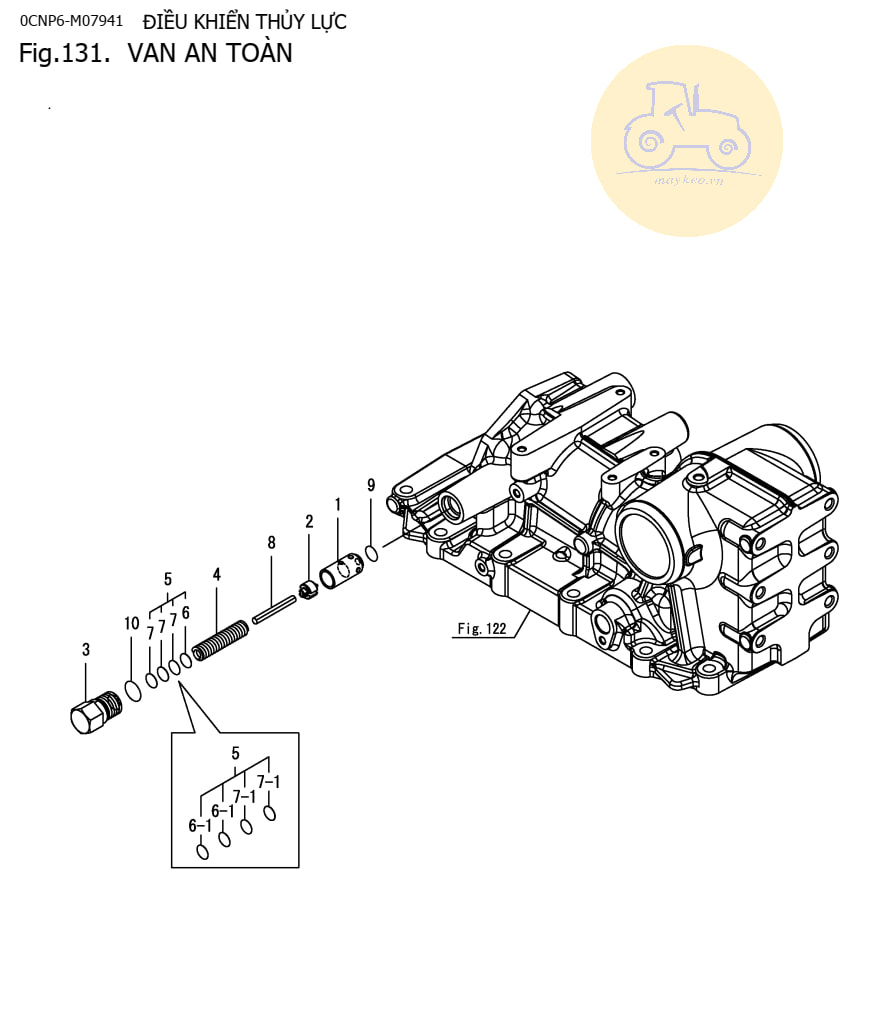 0CNP6-M07941 ĐIỀU KHIỂN THỦY LỰC
Fig.131. VAN AN TOÀN

maykeo.vn

9
1
2
8
4
5
7 7 7 6
10
3
Fig. 122

5
7-1
7-1
6-1
6-1