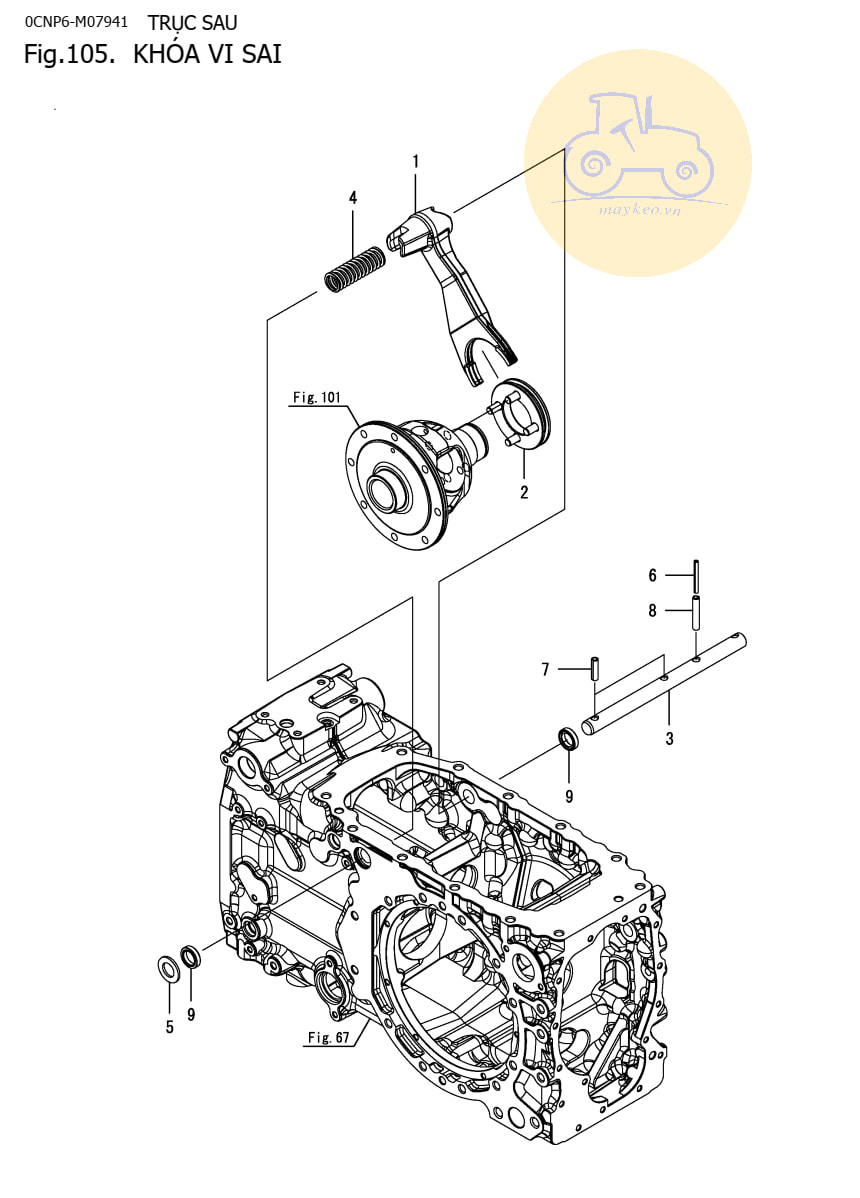 0CNP6-M07941 TRỤC SAU
Fig.105. KHÓA VI SAI

maykeo.vn

1
4
Fig. 101
2
6
8
7
3
9
5
9
Fig. 67