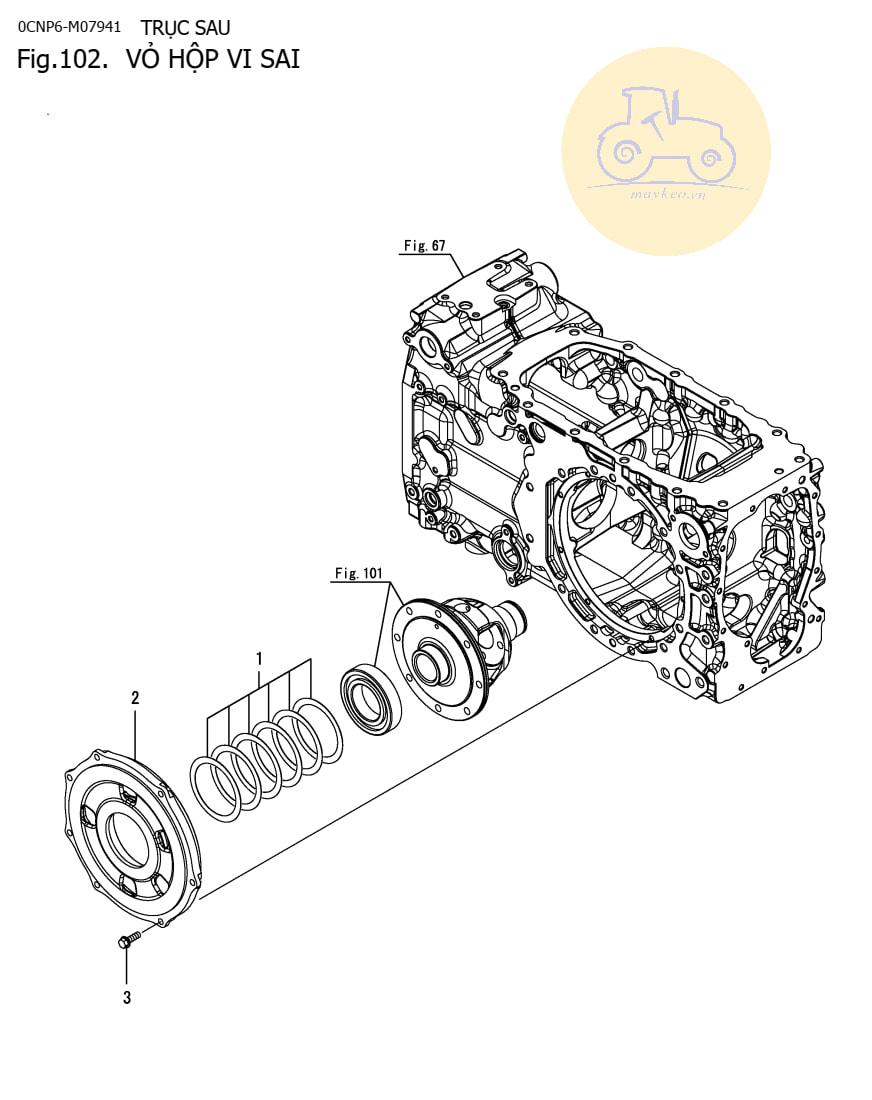 0CNP6-M07941 TRỤC SAU
Fig.102. VỎ HỘP VI SAI

maykeo.vn

Fig. 67

Fig. 101

1

2

3