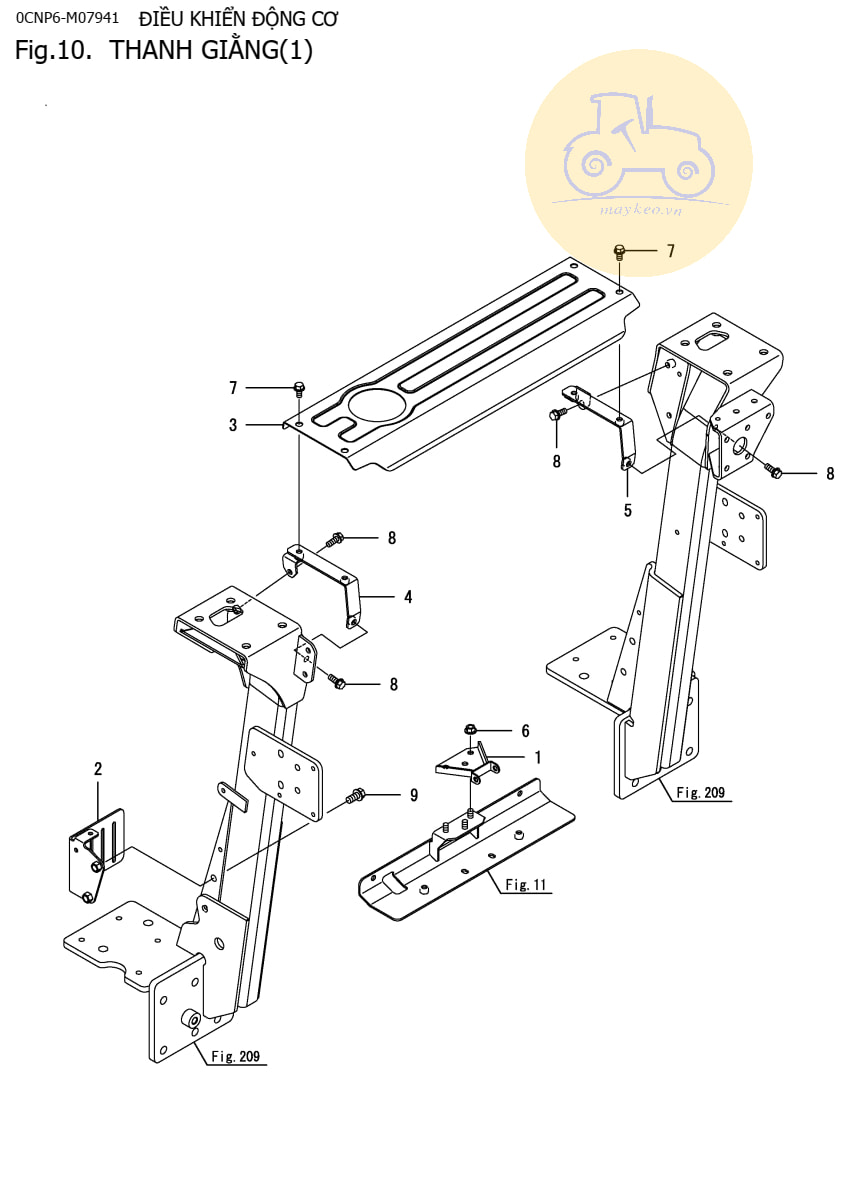 0CNP6-M07941 ĐIỀU KHIỂN ĐỘNG CƠ
Fig.10. THANH GIẰNG(1)

maykeo.vn

7
7
3
8
8
5
8
4
8
6
1
2
9
Fig. 209
Fig. 11
Fig. 209